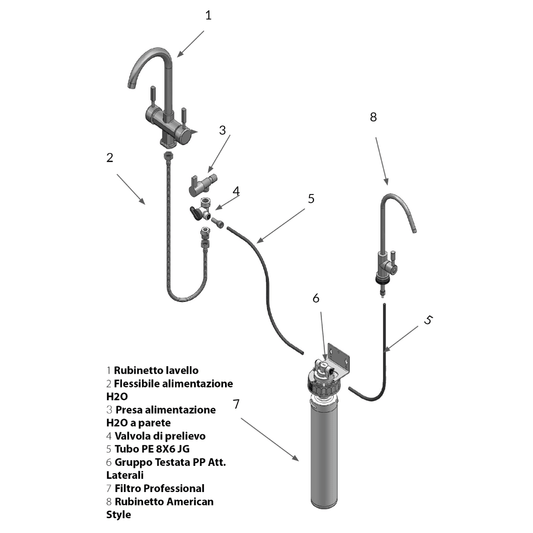 1
2
3
4
5
8
6
5
7

1 Rubinetto lavello
2 Flessibile alimentazione H2O
3 Presa alimentazione H2O a parete
4 Valvola di prelievo
5 Tubo PE 8X6 JG
6 Gruppo Testata PP Att. Laterali
7 Filtro Professional
8 Rubinetto American Style